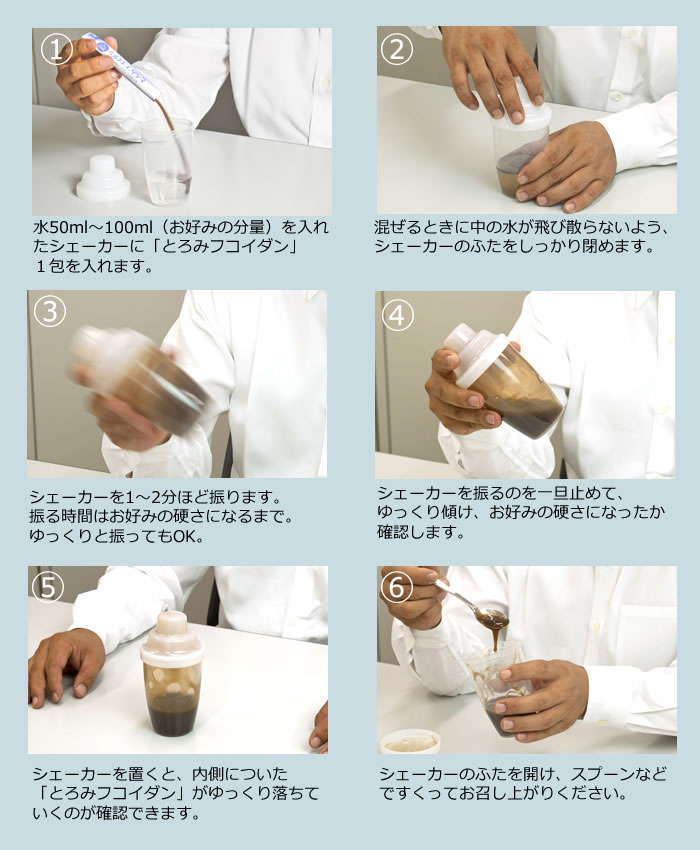 ①

水50ml～100ml（お好みの分量）を入れたシェーカーに「とろみフコイダン」１包を入れます。

②

混ぜるときに中の水が飛び散らないよう、シェーカーのふたをしっかり閉めます。

③

シェーカーを1～2分ほど振ります。振る時間はお好みの硬さになるまで。ゆっくりと振ってもOK。

④

シェーカーを振るのを一旦止めて、ゆっくり傾け、お好みの硬さになったか確認します。

⑤

シェーカーを置くと、内側についた「とろみフコイダン」がゆっくり落ちていくのが確認できます。

⑥

シェーカーのふたを開け、スプーンなどですくってお召し上がりください。